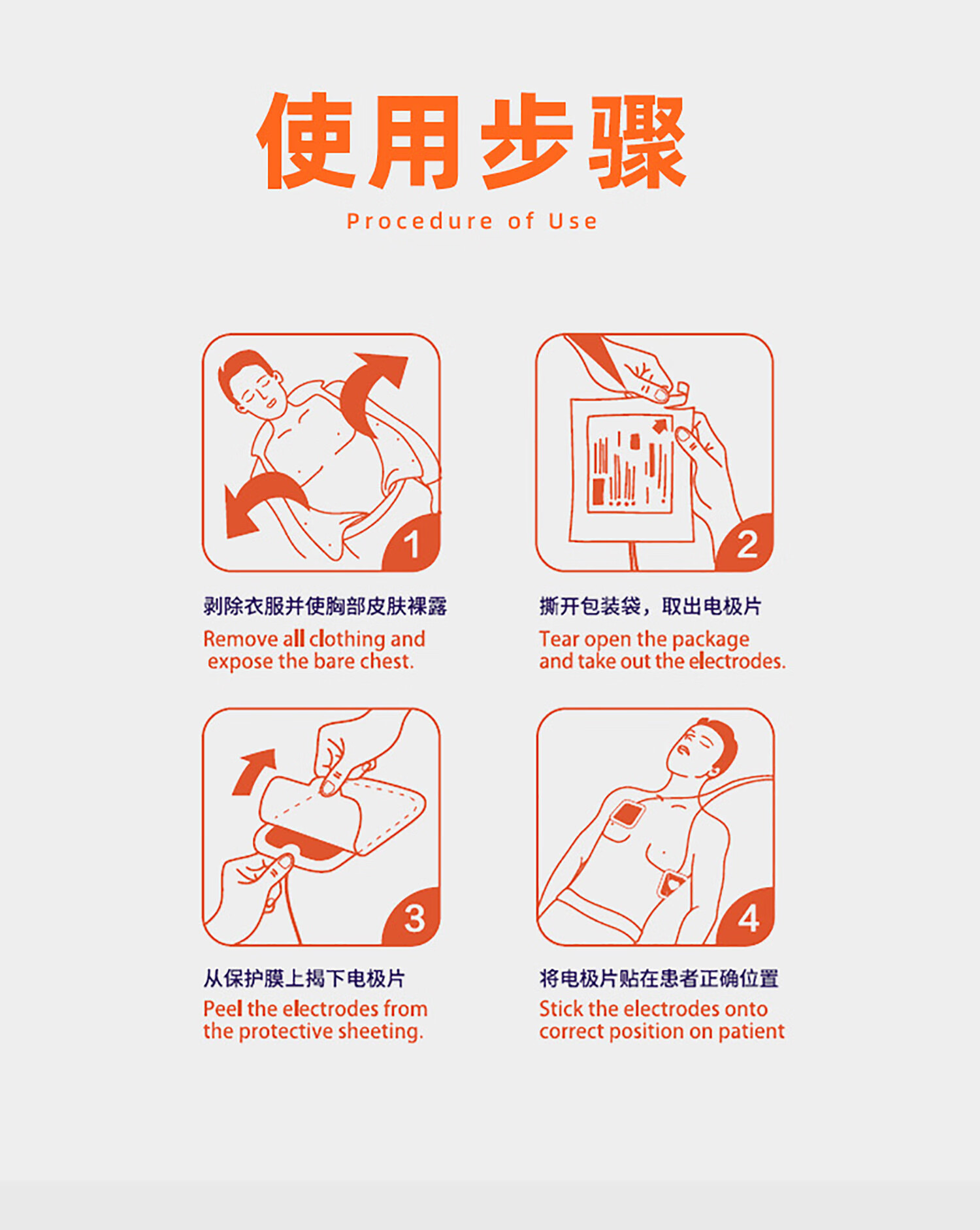 使用步骤

Procedure of Use

1

剥除衣服并使胸部皮肤裸露

Remove all clothing and expose the bare chest.

2

撕开包装袋，取出电极片

Tear open the package and take out the electrodes.

3

从保护膜上揭下电极片

Peel the electrodes from the protective sheeting.

4

将电极片贴在患者正确位置

Stick the electrodes onto correct position on patient